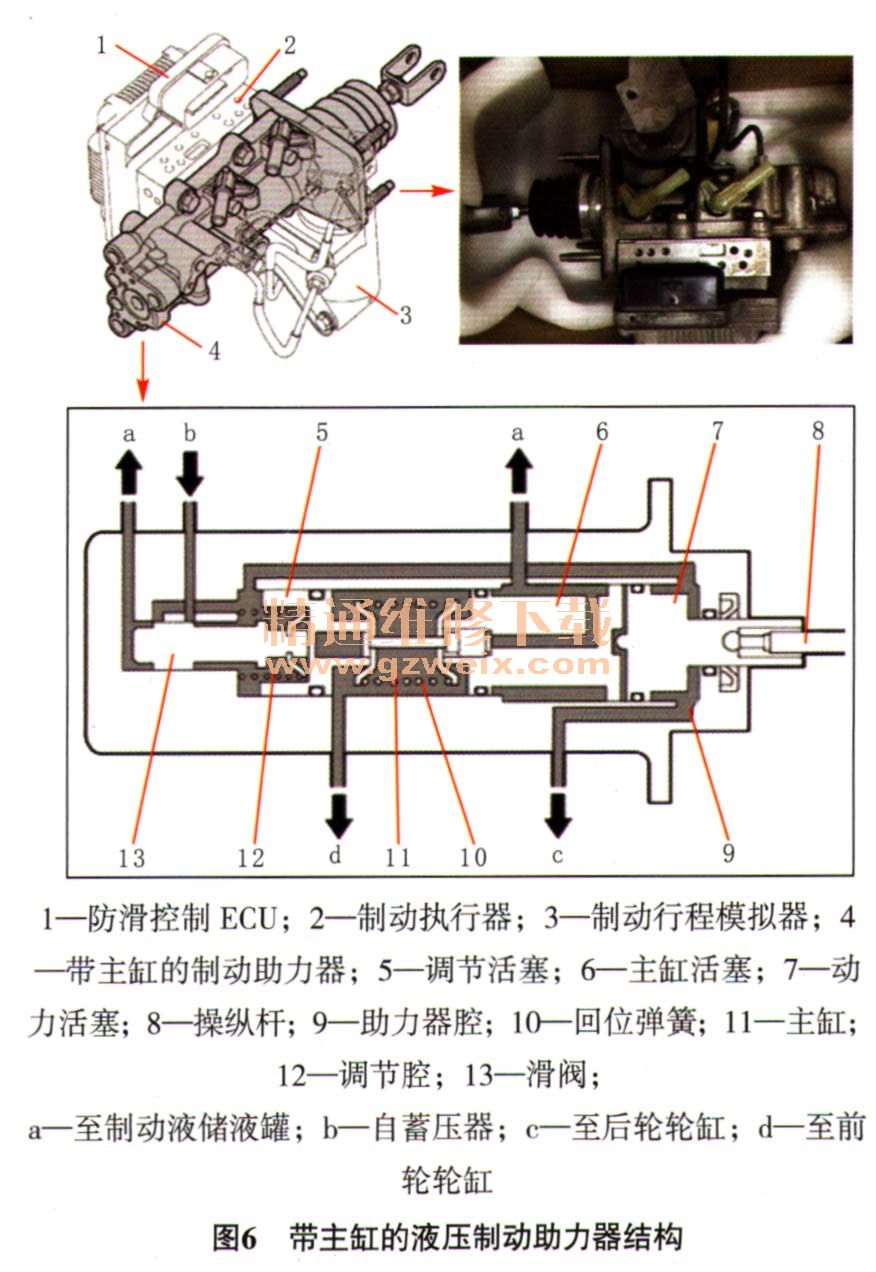 1
2
3
4

a b 5 a 6 7 8

精通维修下载
www.gzweix.com

13 12 d 11 10 c 9

1—防滑控制 ECU；2—制动执行器；3—制动行程模拟器；4—带主缸的制动助力器；5—调节活塞；6—主缸活塞；7—动力活塞；8—操纵杆；9—助力器腔；10—回位弹簧；11—主缸；12—调节腔；13—滑阀；
a—至制动液储液罐；b—自蓄压器；c—至后轮轮缸；d—至前轮轮缸

图6 带主缸的液压制动助力器结构